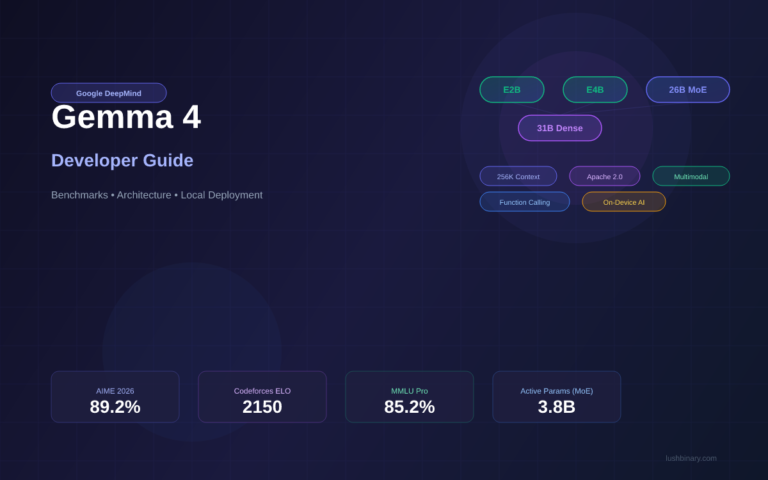 Google DeepMind

Gemma 4

Developer Guide

Benchmarks • Architecture • Local Deployment

E2B
E4B
26B MoE
31B Dense

256K Context
Apache 2.0
Multimodal
Function Calling
On-Device AI

AIME 2026
89.2%

Codeforces ELO
2150

MMLU Pro
85.2%

Active Params (MoE)
3.8B

lushbinary.com